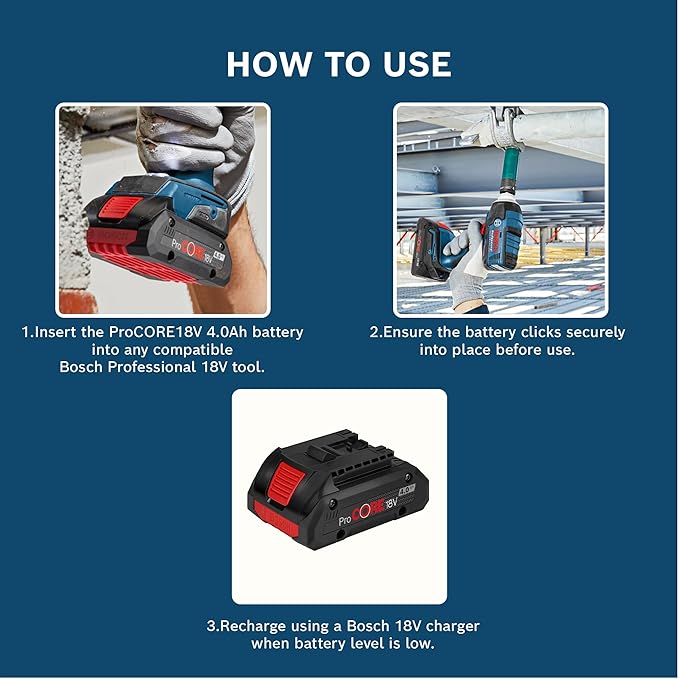 HOW TO USE

ProCORE18V 4.0

1.Insert the ProCORE18V 4.0Ah battery into any compatible Bosch Professional 18V tool.

2.Ensure the battery clicks securely into place before use.

ProCORE18V 4.0

3.Recharge using a Bosch 18V charger when battery level is low.