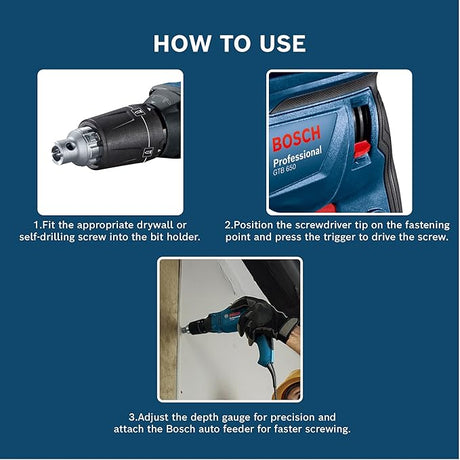 HOW TO USE

BOSCH
Professional
GTB 650

1.Fit the appropriate drywall or self-drilling screw into the bit holder.

2.Position the screwdriver tip on the fastening point and press the trigger to drive the screw.

3.Adjust the depth gauge for precision and attach the Bosch auto feeder for faster screwing.