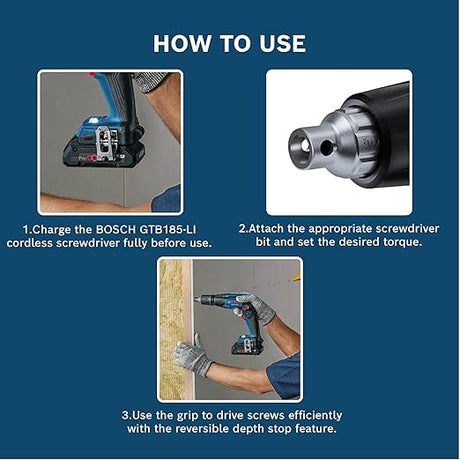 HOW TO USE

1.Charge the BOSCH GTB185-LI cordless screwdriver fully before use.

2.Attach the appropriate screwdriver bit and set the desired torque.

3.Use the grip to drive screws efficiently with the reversible depth stop feature.