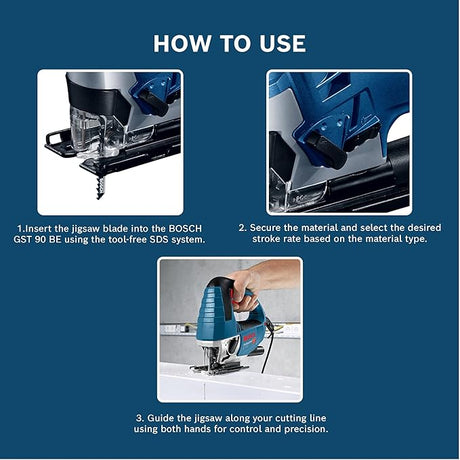 HOW TO USE

1.Insert the jigsaw blade into the BOSCH GST 90 BE using the tool-free SDS system.

2. Secure the material and select the desired stroke rate based on the material type.

BOSCH

3. Guide the jigsaw along your cutting line using both hands for control and precision.