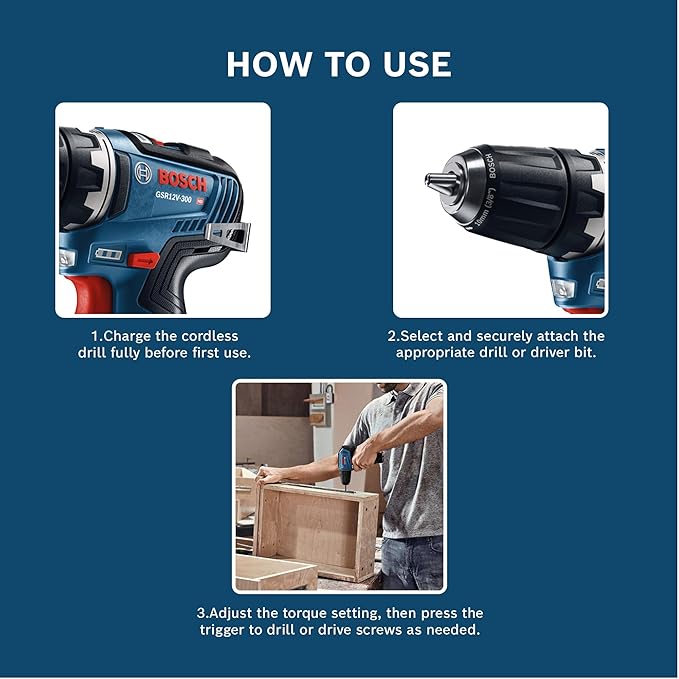 HOW TO USE

BOSCH
GSR12V-300

BOSCH
10mm (3/8")

1.Charge the cordless drill fully before first use.

2.Select and securely attach the appropriate drill or driver bit.

3.Adjust the torque setting, then press the trigger to drill or drive screws as needed.