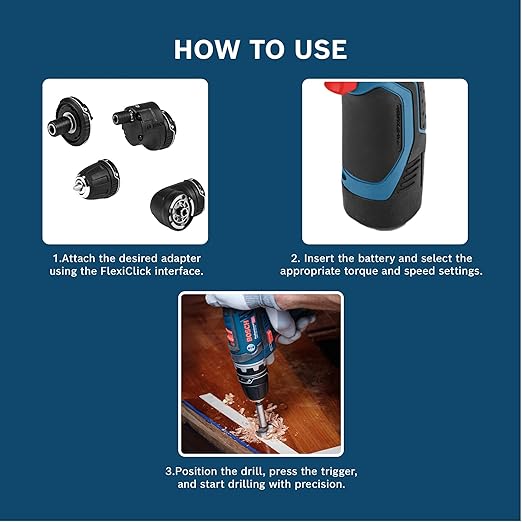 HOW TO USE

1.Attach the desired adapter using the FlexiClick interface.

2. Insert the battery and select the appropriate torque and speed settings.

BOSCH

3.Position the drill, press the trigger, and start drilling with precision.