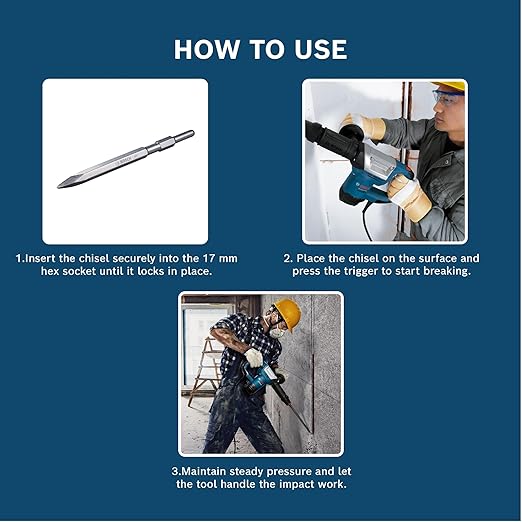 HOW TO USE

BOSCH

1.Insert the chisel securely into the 17 mm hex socket until it locks in place.

2. Place the chisel on the surface and press the trigger to start breaking.

3.Maintain steady pressure and let the tool handle the impact work.