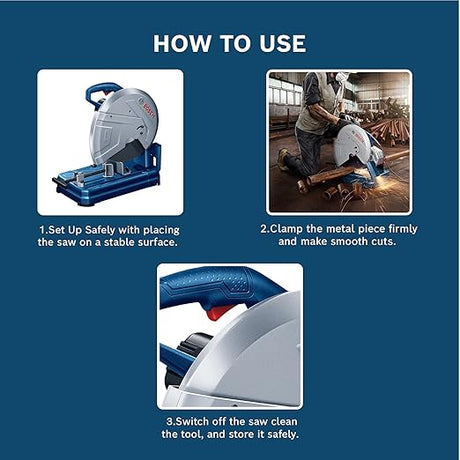 HOW TO USE

BOSCH

1.Set Up Safely with placing the saw on a stable surface.

2.Clamp the metal piece firmly and make smooth cuts.

3.Switch off the saw clean the tool, and store it safely.