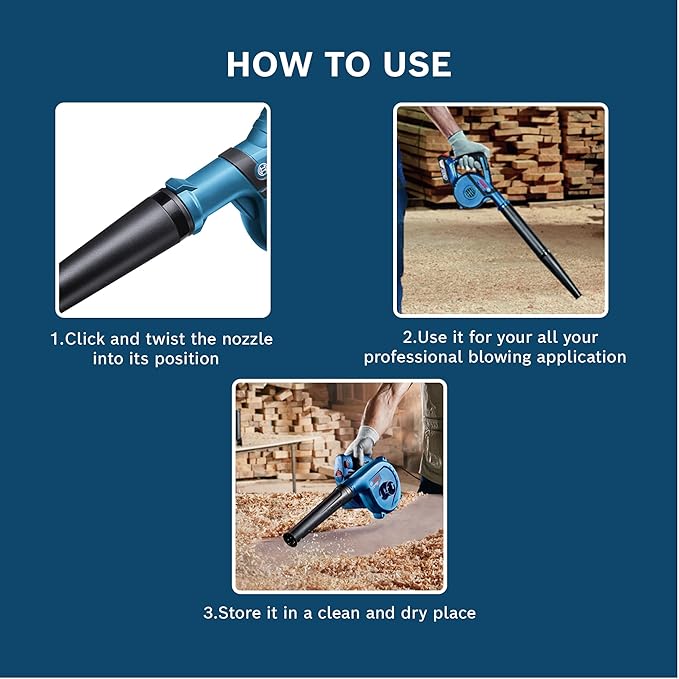 HOW TO USE

1.Click and twist the nozzle into its position

2.Use it for your all your professional blowing application

3.Store it in a clean and dry place