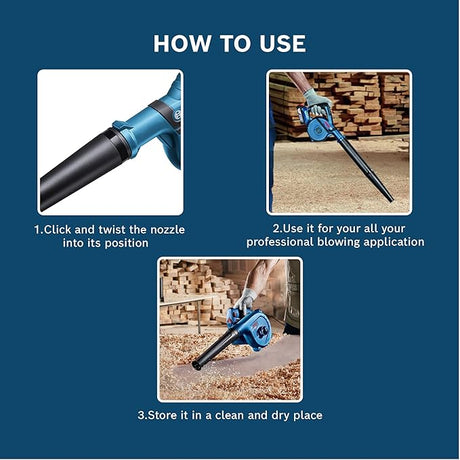 HOW TO USE

1.Click and twist the nozzle into its position

2.Use it for your all your professional blowing application

3.Store it in a clean and dry place