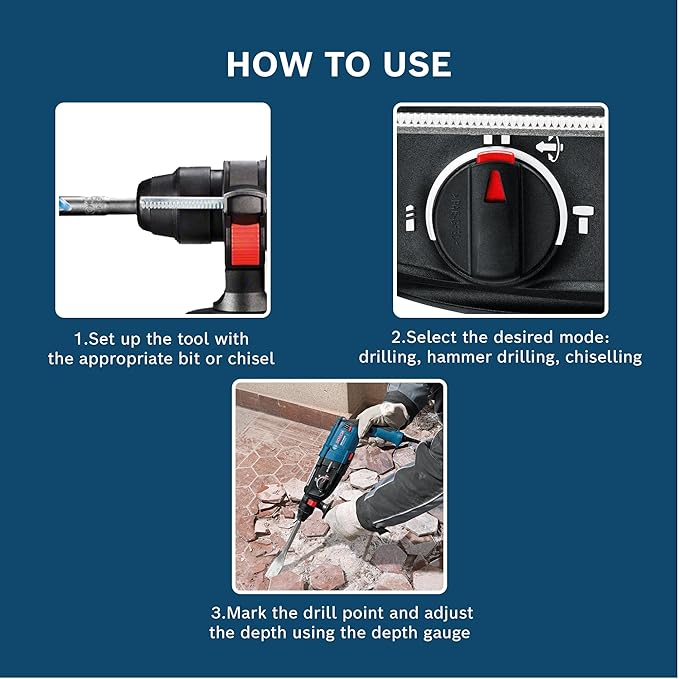 HOW TO USE

1.Set up the tool with the appropriate bit or chisel

2.Select the desired mode: drilling, hammer drilling, chiselling

3.Mark the drill point and adjust the depth using the depth gauge