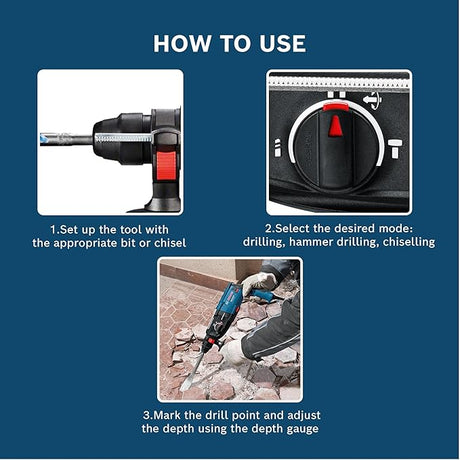 HOW TO USE

1.Set up the tool with the appropriate bit or chisel

2.Select the desired mode: drilling, hammer drilling, chiselling

3.Mark the drill point and adjust the depth using the depth gauge