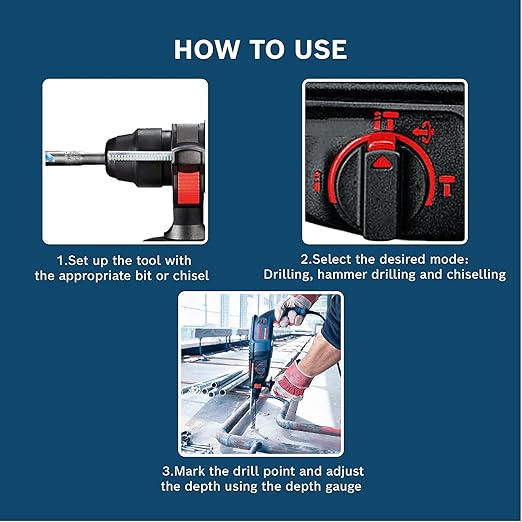 HOW TO USE

1.Set up the tool with the appropriate bit or chisel

2.Select the desired mode: Drilling, hammer drilling and chiselling

3.Mark the drill point and adjust the depth using the depth gauge