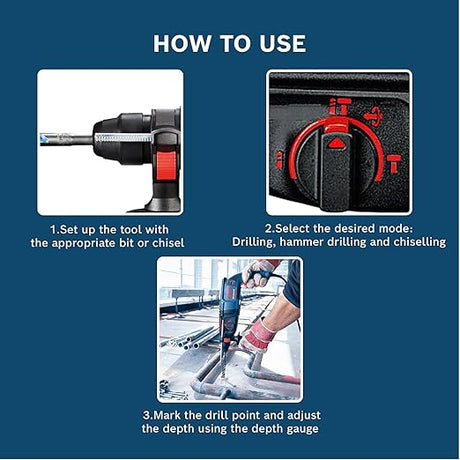 HOW TO USE

1.Set up the tool with the appropriate bit or chisel

2.Select the desired mode: Drilling, hammer drilling and chiselling

3.Mark the drill point and adjust the depth using the depth gauge