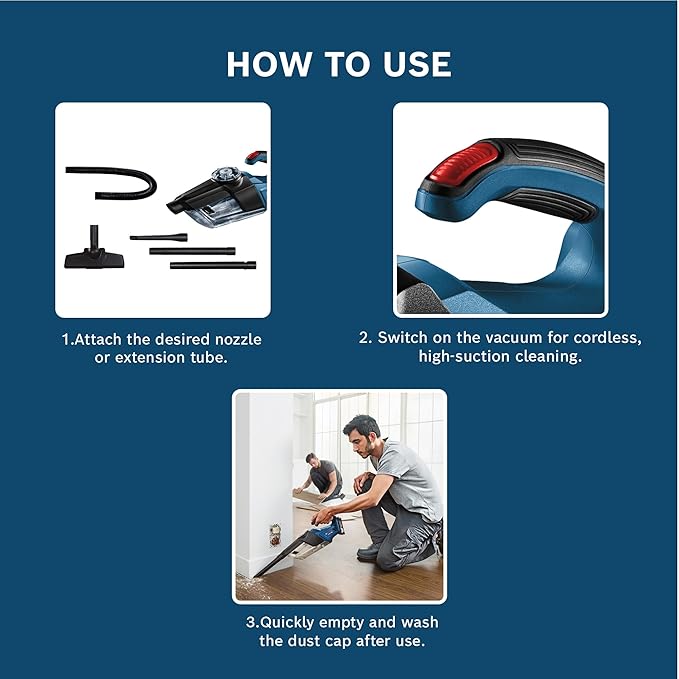 HOW TO USE

1.Attach the desired nozzle or extension tube.

2. Switch on the vacuum for cordless, high-suction cleaning.

3.Quickly empty and wash the dust cap after use.