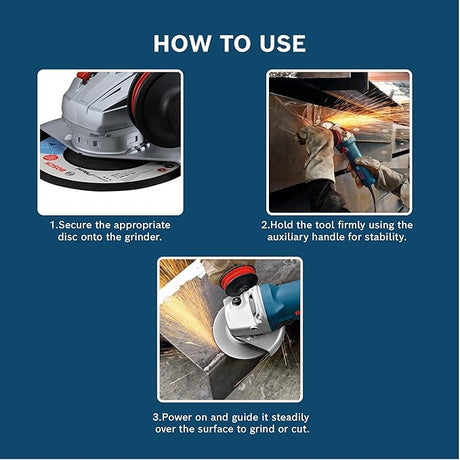 HOW TO USE

1.Secure the appropriate disc onto the grinder.

2.Hold the tool firmly using the auxiliary handle for stability.

3.Power on and guide it steadily over the surface to grind or cut.