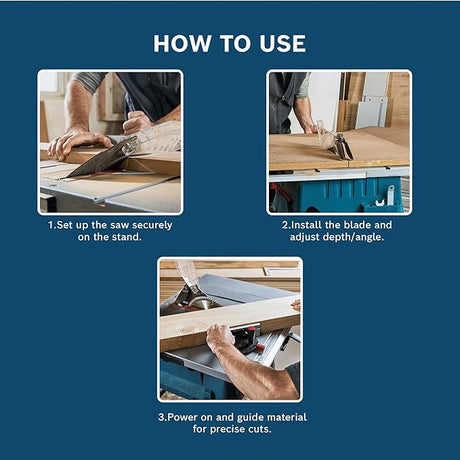 HOW TO USE

1.Set up the saw securely on the stand.

2.Install the blade and adjust depth/angle.

3.Power on and guide material for precise cuts.