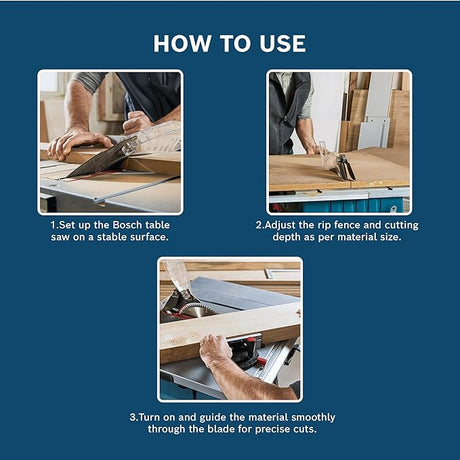 HOW TO USE

1.Set up the Bosch table saw on a stable surface.

2.Adjust the rip fence and cutting depth as per material size.

3.Turn on and guide the material smoothly through the blade for precise cuts.