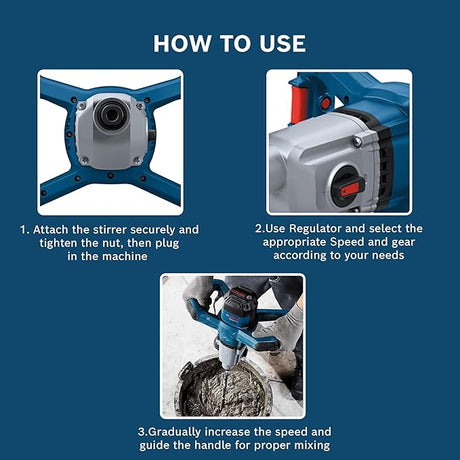 HOW TO USE

1. Attach the stirrer securely and tighten the nut, then plug in the machine

2.Use Regulator and select the appropriate Speed and gear according to your needs

3.Gradually increase the speed and guide the handle for proper mixing