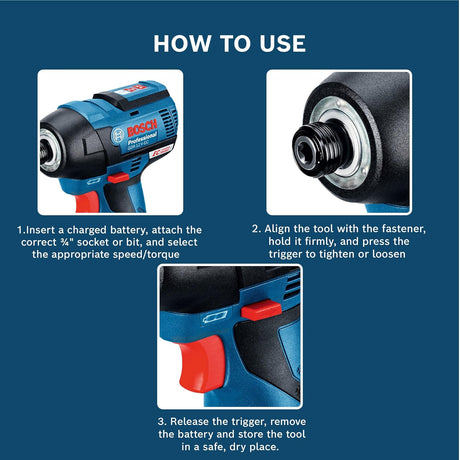 HOW TO USE

BOSCH
Professional
GDR 12V-EC

1.Insert a charged battery, attach the correct ¾" socket or bit, and select the appropriate speed/torque

2. Align the tool with the fastener, hold it firmly, and press the trigger to tighten or loosen

3. Release the trigger, remove the battery and store the tool in a safe, dry place.