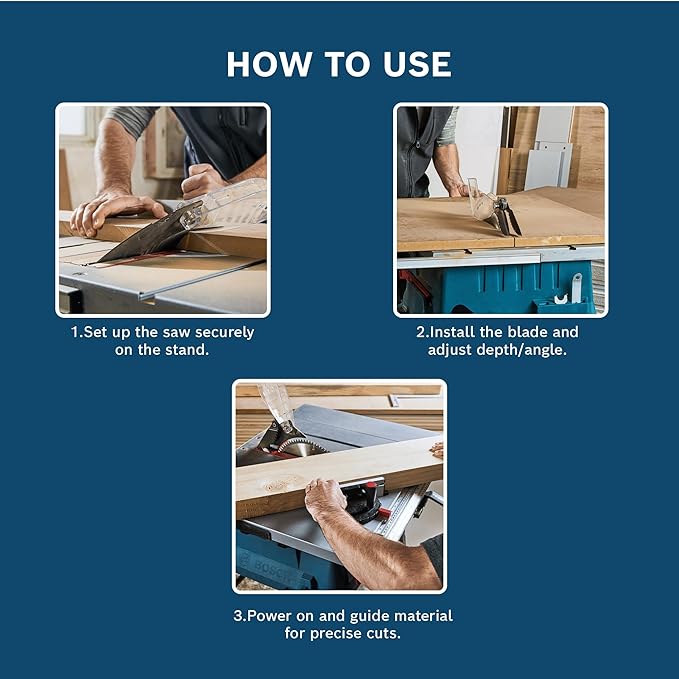 HOW TO USE

1.Set up the saw securely on the stand.

2.Install the blade and adjust depth/angle.

BOSCH

3.Power on and guide material for precise cuts.