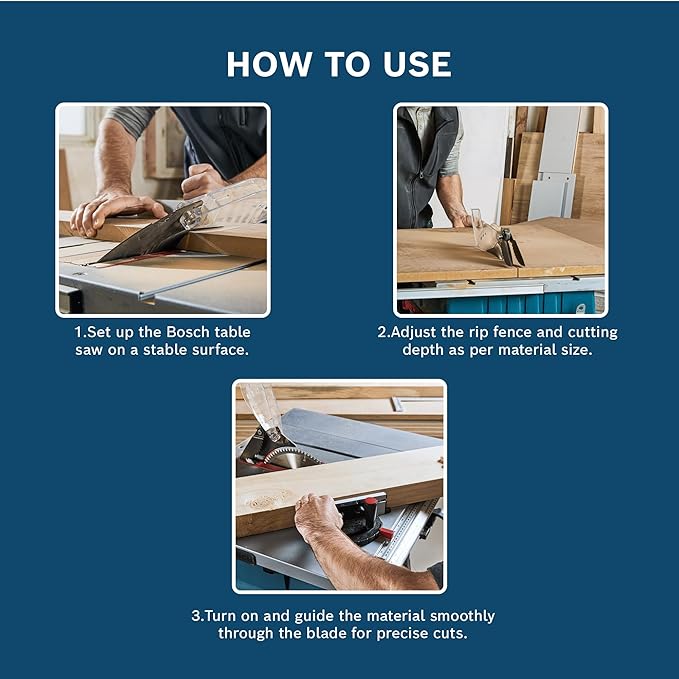 HOW TO USE

1.Set up the Bosch table saw on a stable surface.

2.Adjust the rip fence and cutting depth as per material size.

3.Turn on and guide the material smoothly through the blade for precise cuts.