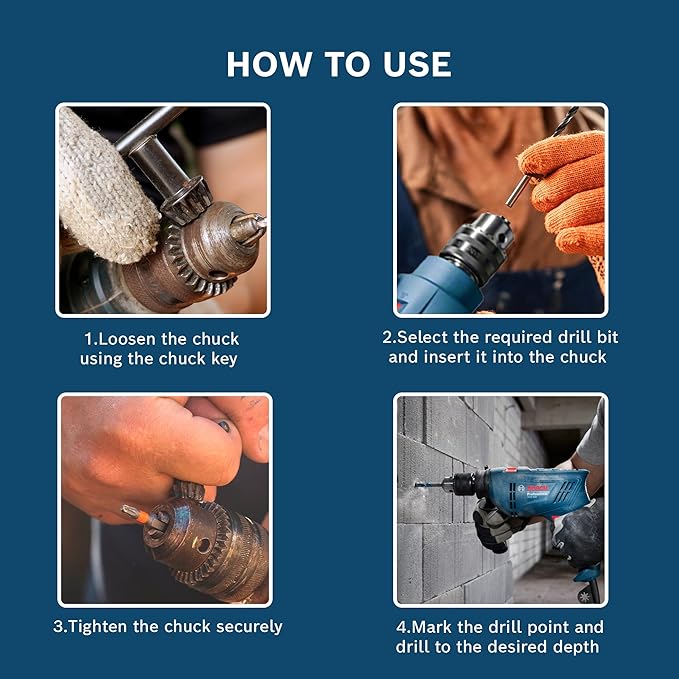 HOW TO USE

1.Loosen the chuck using the chuck key

2.Select the required drill bit and insert it into the chuck

3.Tighten the chuck securely

BOSCH

4.Mark the drill point and drill to the desired depth