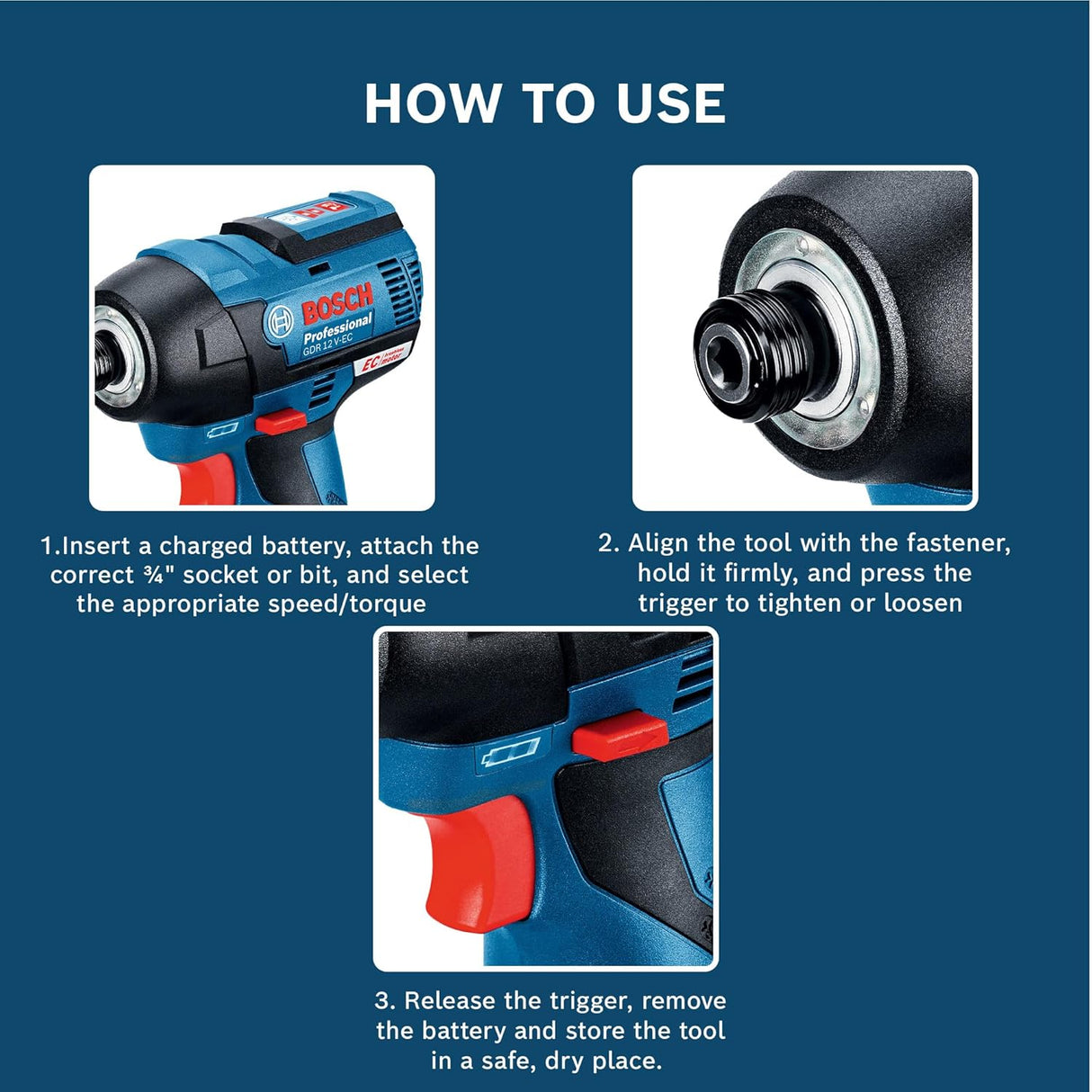 HOW TO USE

BOSCH
Professional
GDR 12 V-EC
EC brushless motor

1.Insert a charged battery, attach the correct ¾" socket or bit, and select the appropriate speed/torque

2. Align the tool with the fastener, hold it firmly, and press the trigger to tighten or loosen

3. Release the trigger, remove the battery and store the tool in a safe, dry place.